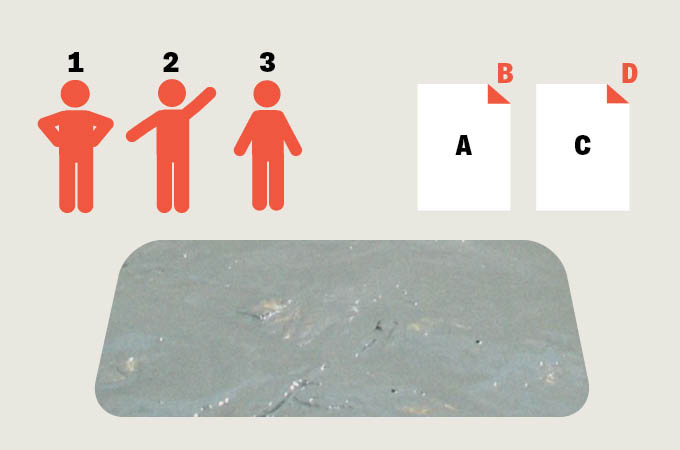 1 2 3

B
A

D
C